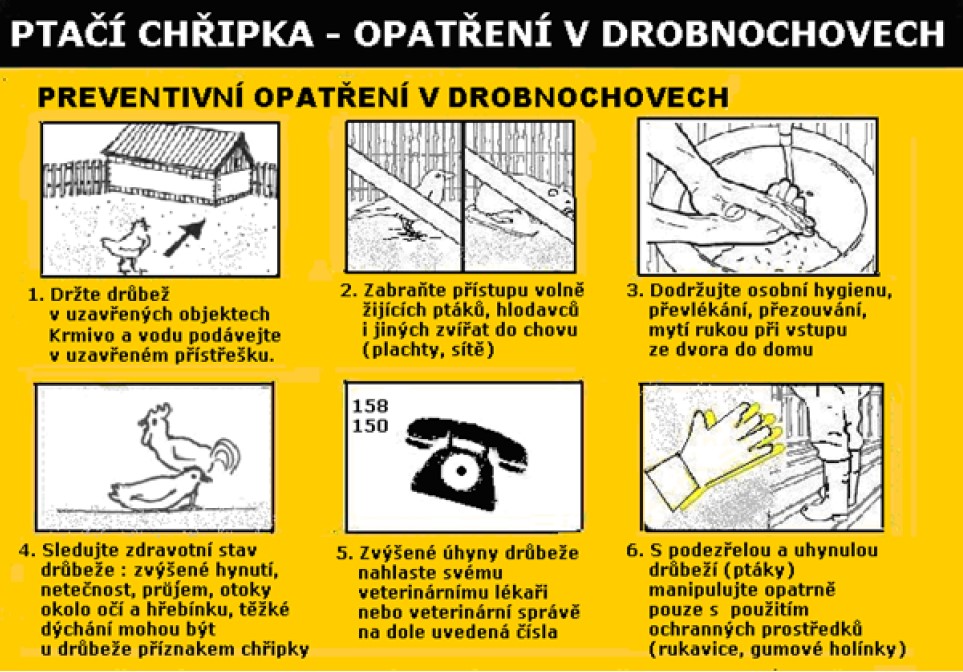 PTAČÍ CHŘIPKA - OPATŘENÍ V DROBNOCHOVECH

PREVENTIVNÍ OPATŘENÍ V DROBNOCHOVECH

1. Držte drůbež v uzavřených objektech Krmivo a vodu podávejte v uzavřeném přístřešku.

2. Zabraňte přístupu volně žijících ptáků, hlodavců i jiných zvířat do chovu (plachty, sítě)

3. Dodržujte osobní hygienu, převlékání, přezouvání, mytí rukou při vstupu ze dvora do domu

158
150

4. Sledujte zdravotní stav drůbeže : zvýšené hynutí, netečnost, průjem, otoky okolo očí a hřebínku, těžké dýchání mohou být u drůbeže příznakem chřipky

5. Zvýšené úhyny drůbeže nahlaste svému veterinárnímu lékaři nebo veterinární správě na dole uvedená čísla

6. S podezřelou a uhynulou drůbeží (ptáky) manipulujte opatrně pouze s použitím ochranných prostředků (rukavice, gumové holínky)